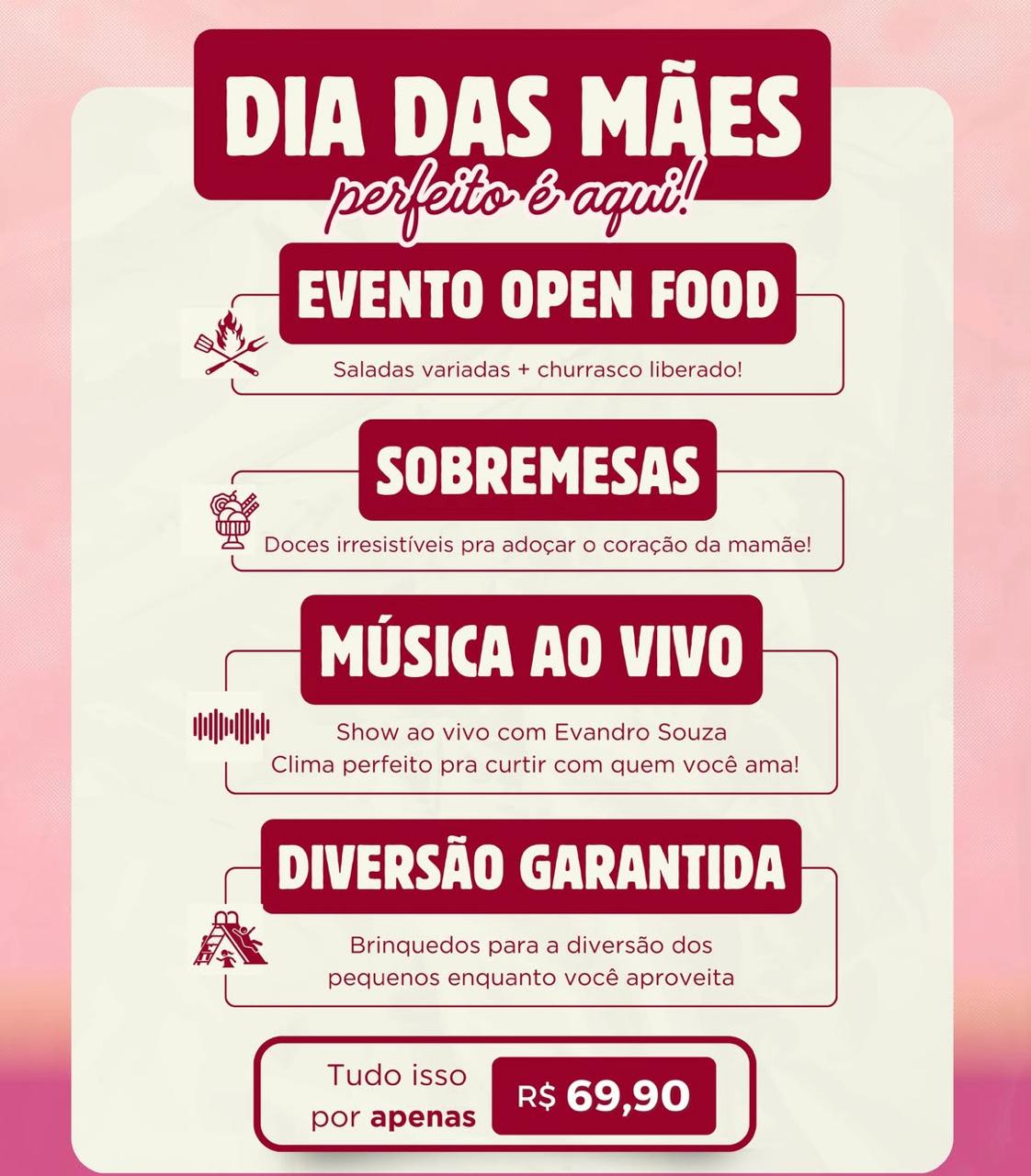 DIA DAS MÃES
perfeito é aqui!

EVENTO OPEN FOOD

Saladas variadas + churrasco liberado!

SOBREMESAS

Doces irresistíveis pra adoçar o coração da mamãe!

MÚSICA AO VIVO

Show ao vivo com Evandro Souza
Clima perfeito pra curtir com quem você ama!

DIVERSÃO GARANTIDA

Brinquedos para a diversão dos pequenos enquanto você aproveita

Tudo isso por apenas

R$ 69,90